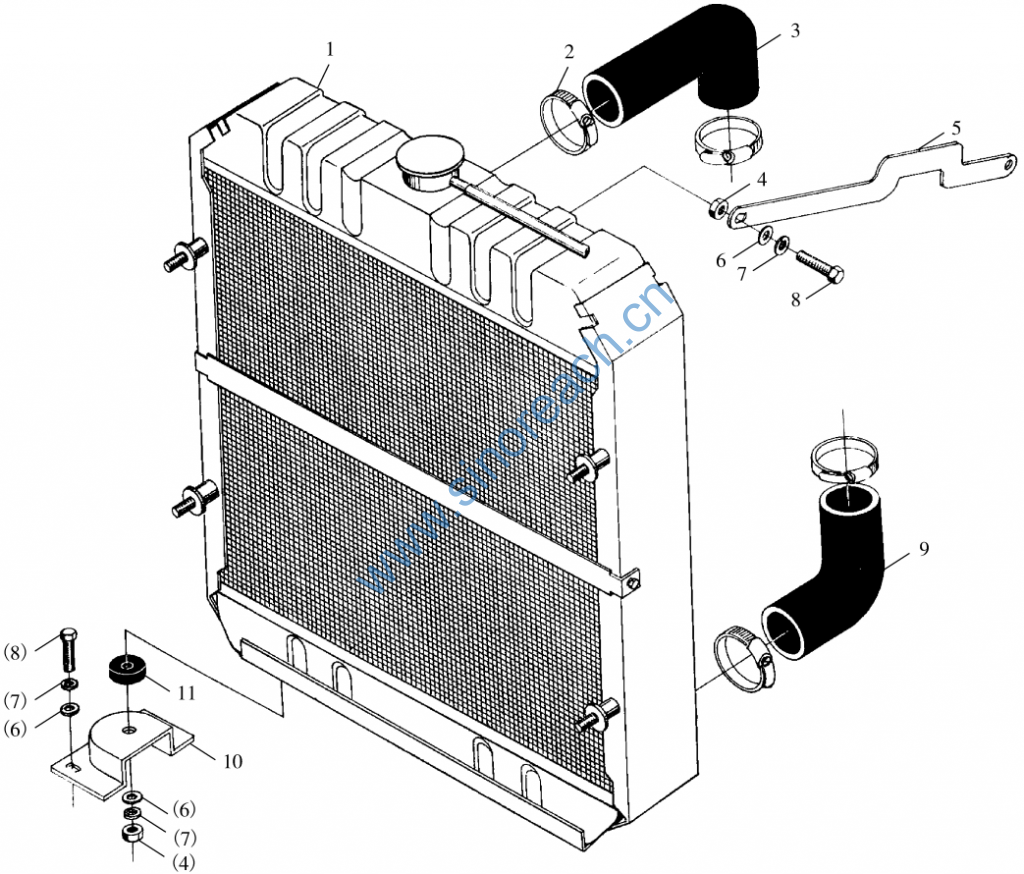 1
2
3
5
4
6
7
8
www.sinoreach.cn
9
(8)
(7)
(6)
11
10
(6)
(7)
(4)