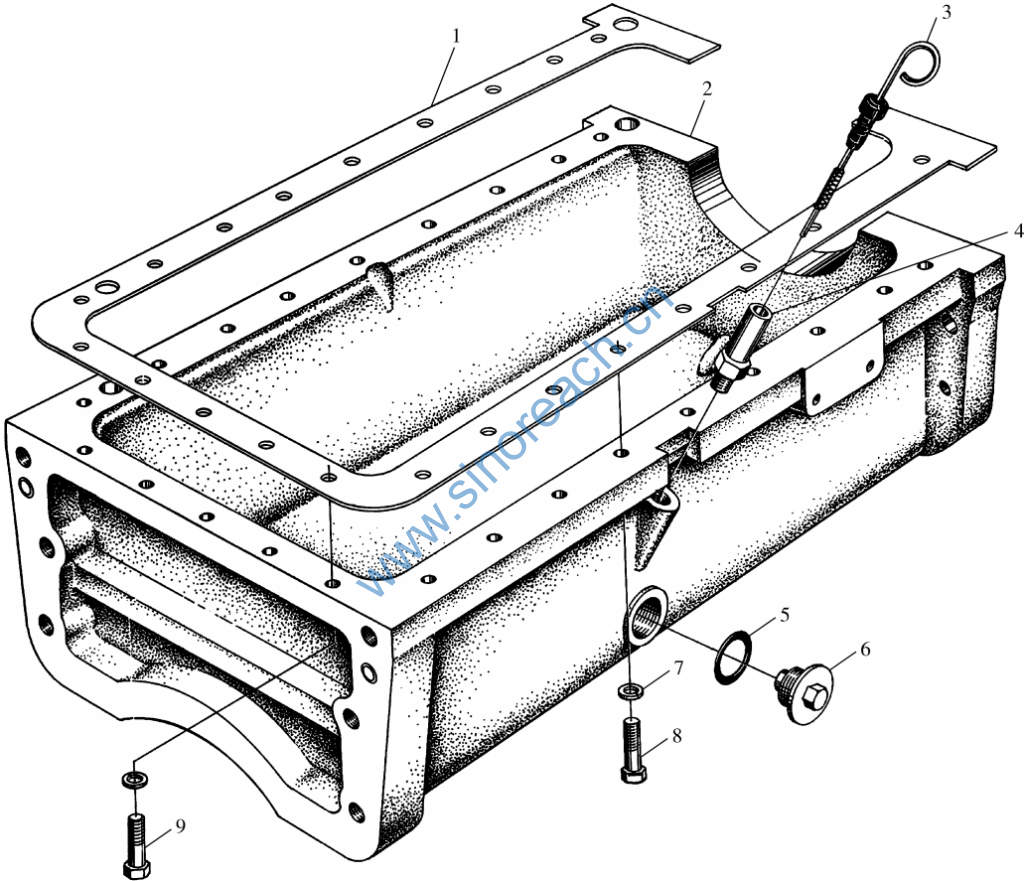 1
2
3
4
www.sinoreach.cn
5
6
7
8
9