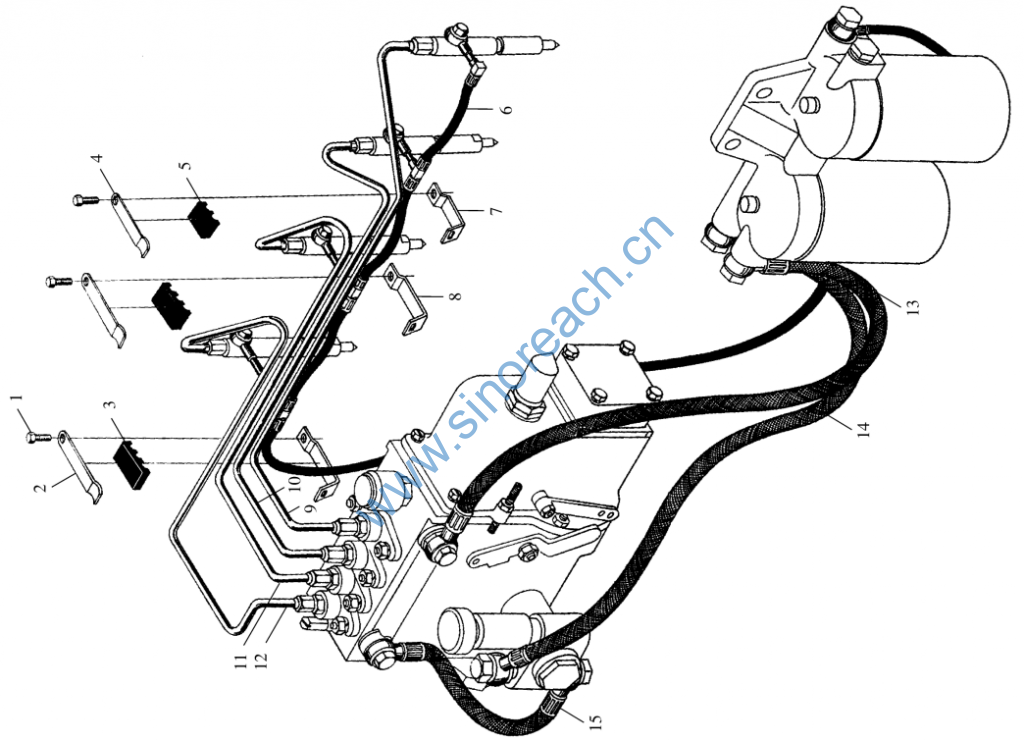 1
2
3
4
5
6
7
8
9
10
11
12
13
14
15
www.sinoreach.cn