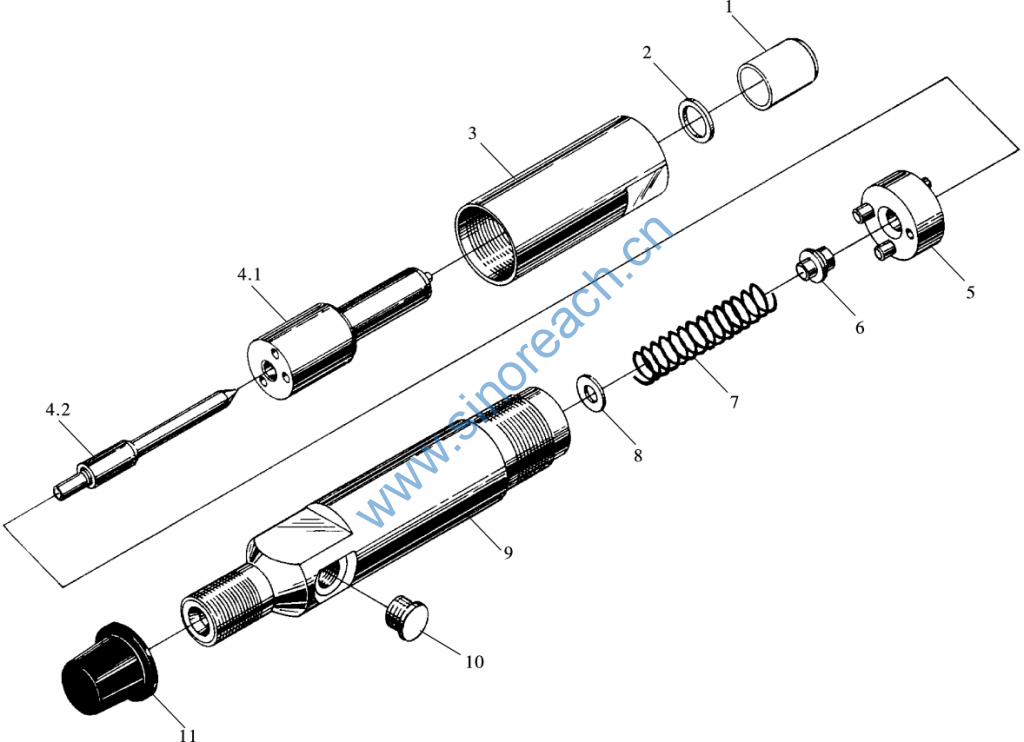 1
2
3
4.1
4.2
5
6
7
8
9
10
11
www.sinoreach.cn