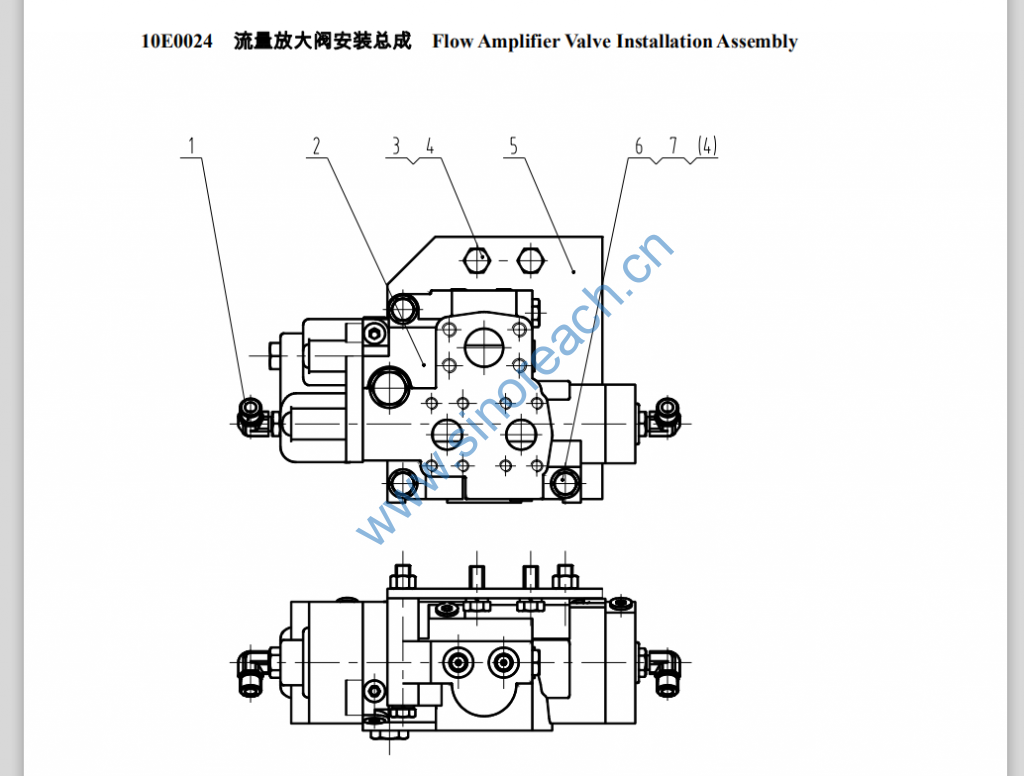 10E0024 流量放大阀安装总成 Flow Amplifier Valve Installation Assembly

1
2
3 4
5
6 7 (4)

www.sinoreach.cn