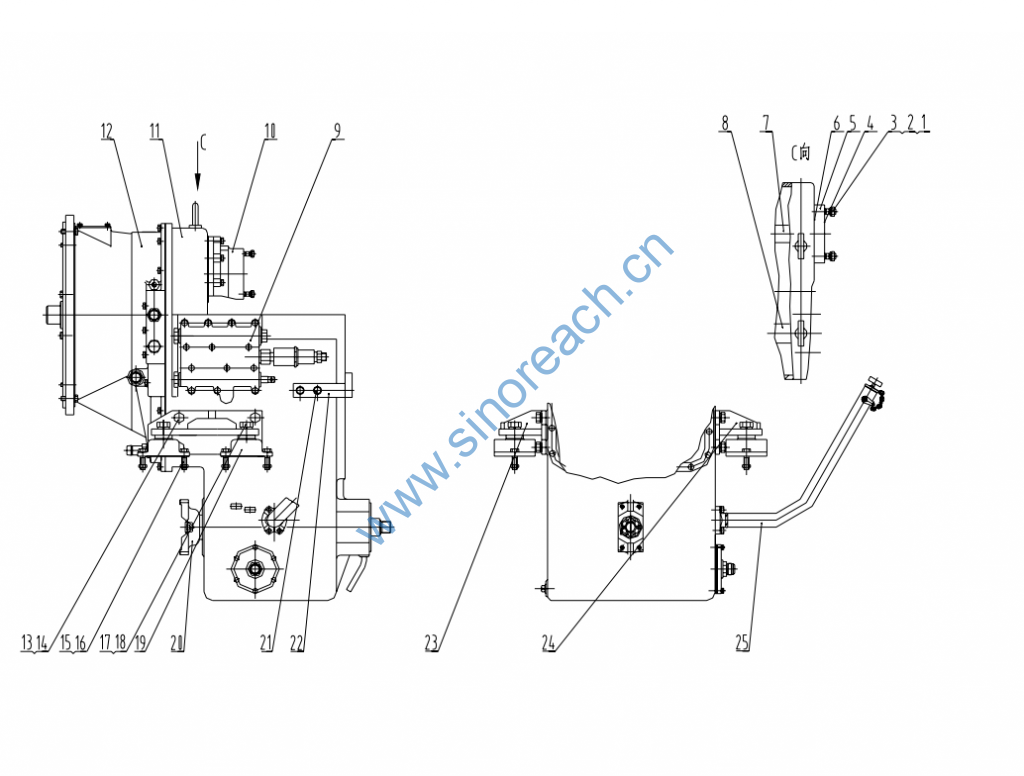 12
11
C
10
9
8
7
C向
6
5
4
3
2
1
www.sinoreach.cn
13 14
15 16
17 18
19
20
21
22
23
24
25