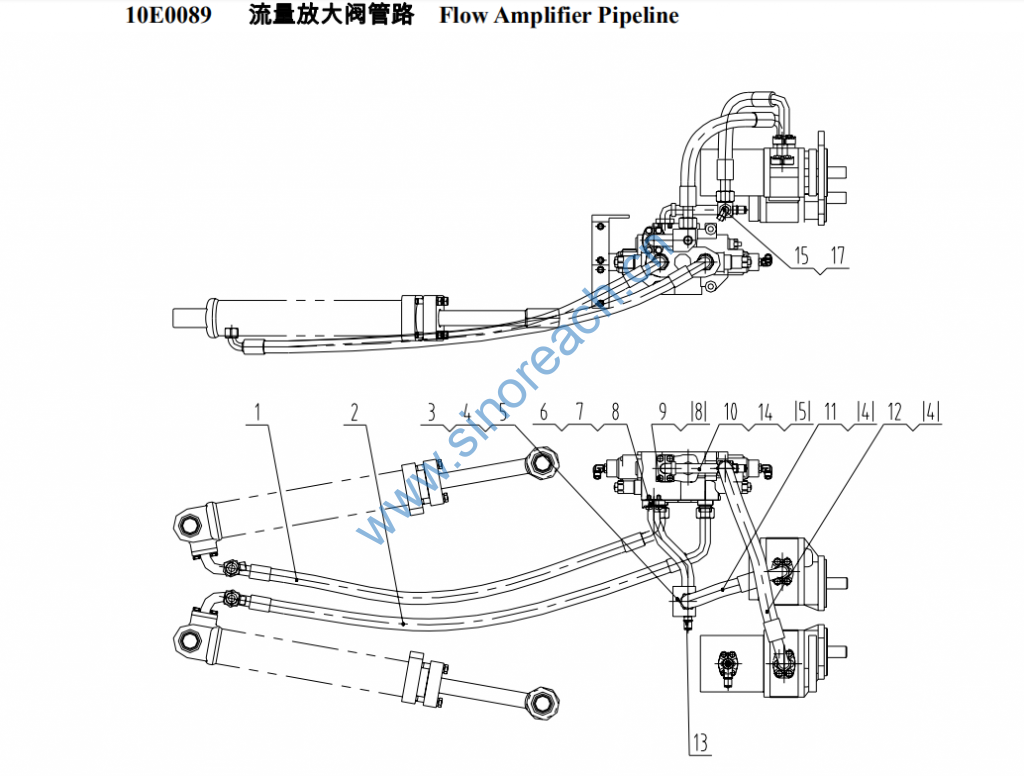 10E0089 流量放大阀管路 Flow Amplifier Pipeline

15 17

www.sinoreach.cn

1 2 3 4 5 6 7 8 9 |8| 10 14 |5| 11 |4| 12 |4|

13