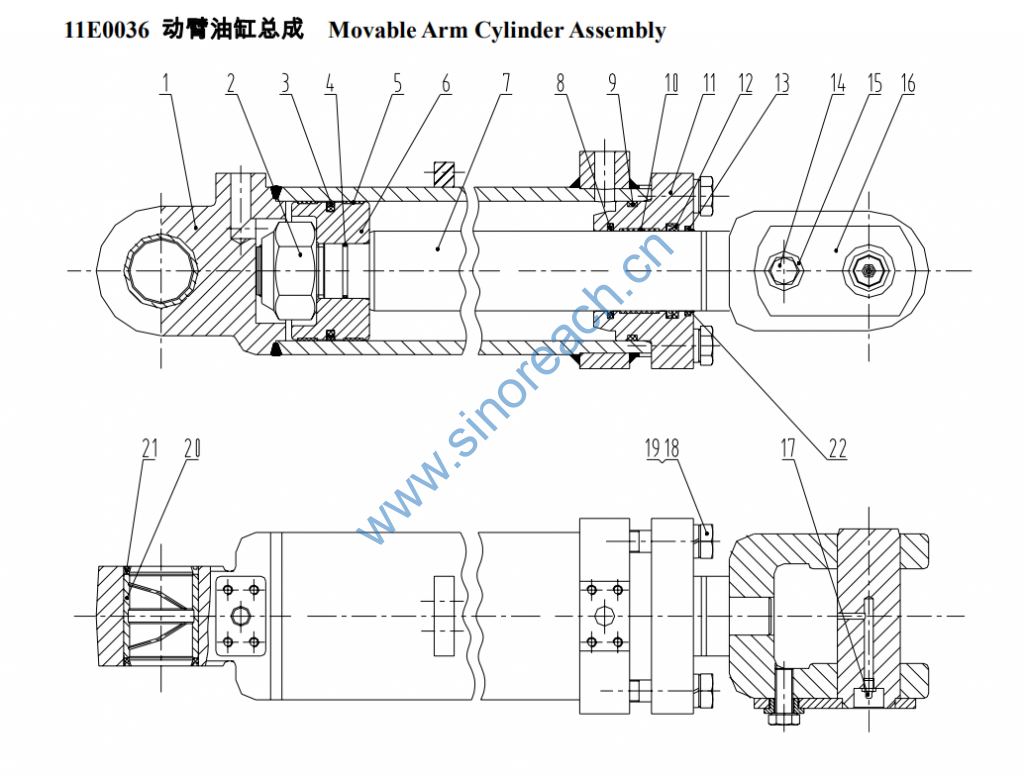 11E0036 动臂油缸总成 Movable Arm Cylinder Assembly

1 2 3 4 5 6 7 8 9 10 11 12 13 14 15 16

22

21 20

19 18 17

www.sinoreach.cn