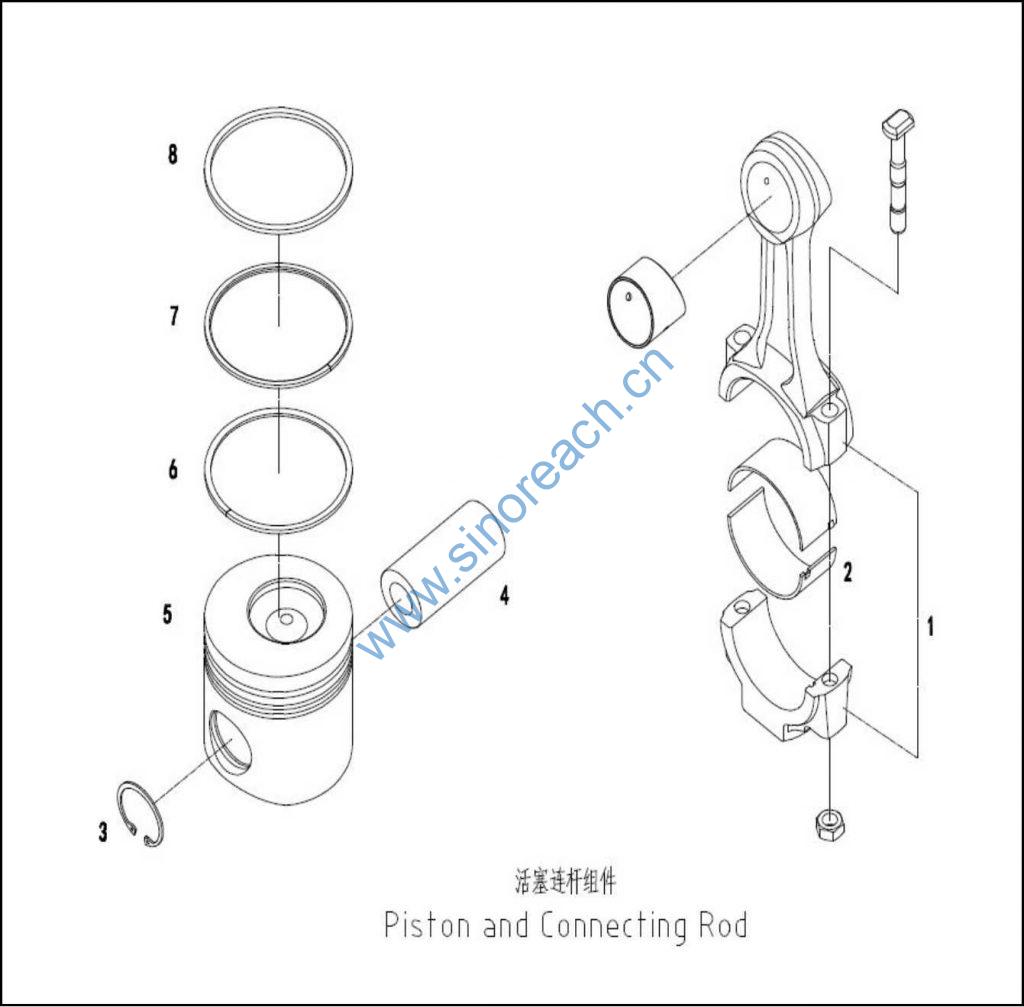 8

7

6

5

4

3

2

1

www.sinoreach.cn

活塞连杆组件
Piston and Connecting Rod