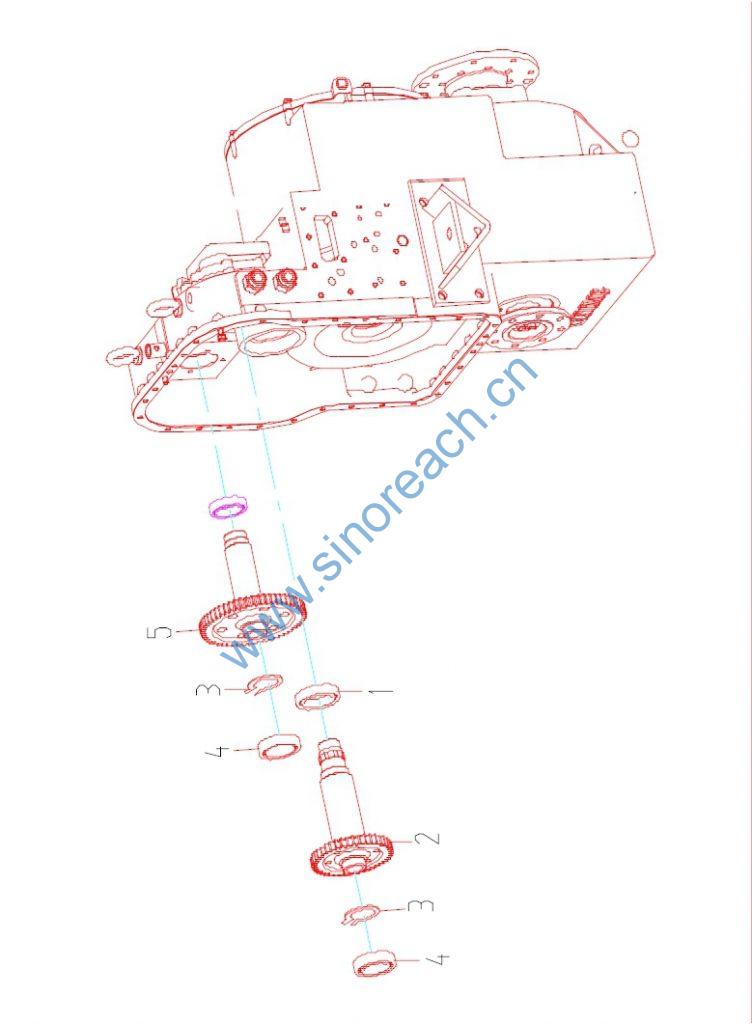 www.sinoreach.cn

5

3

1

4

2

3

4