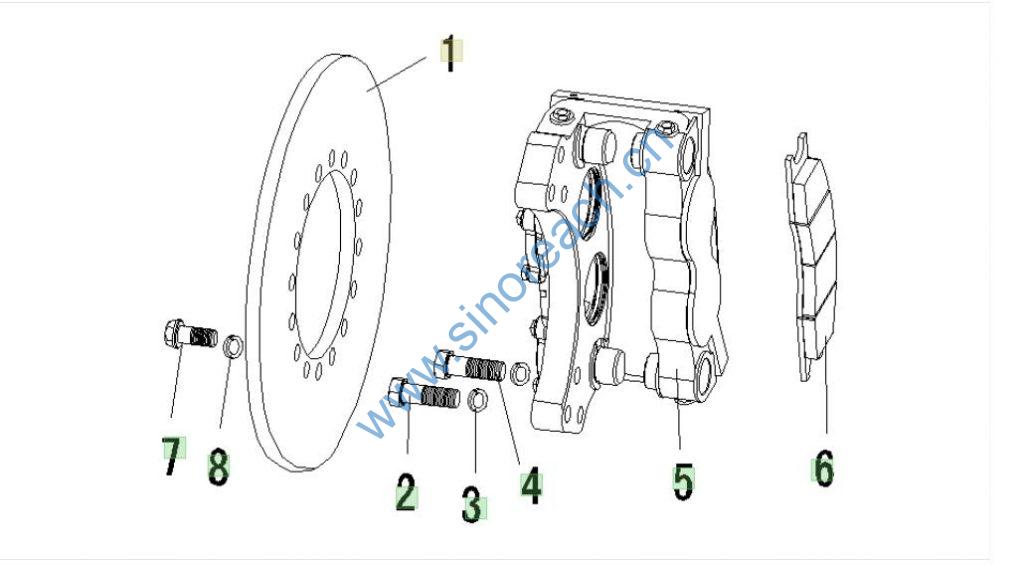 1
www.sinoreach.cn
7
8
2
3
4
5
6