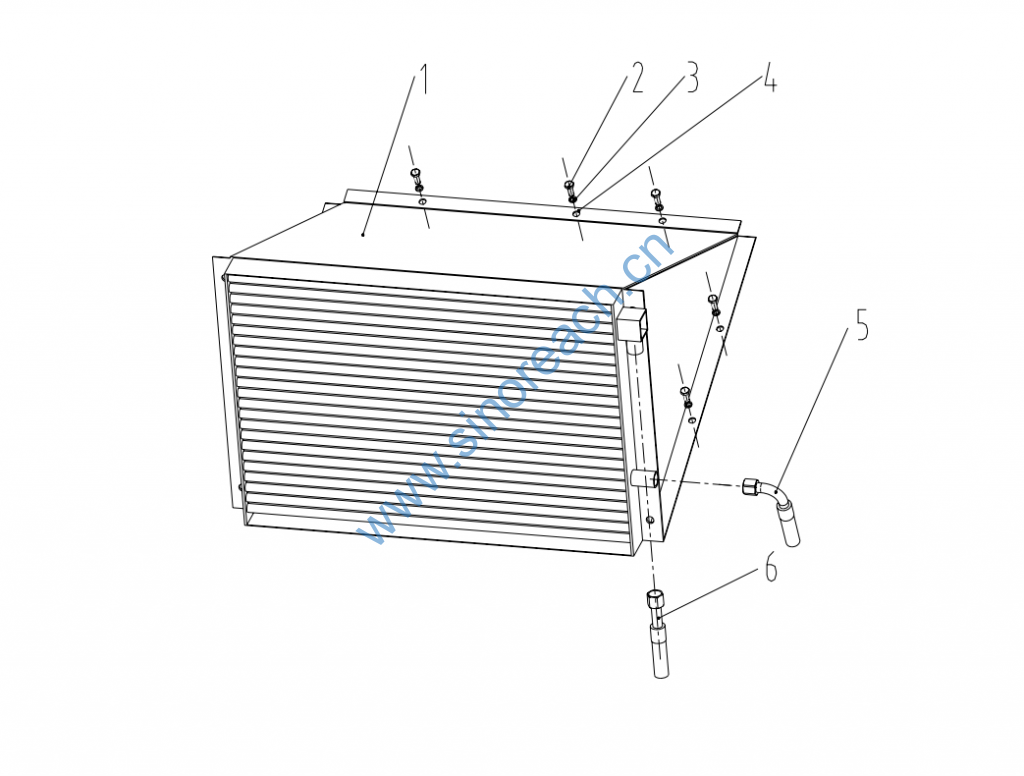 1
2
3
4
5
6
www.sinoreach.cn