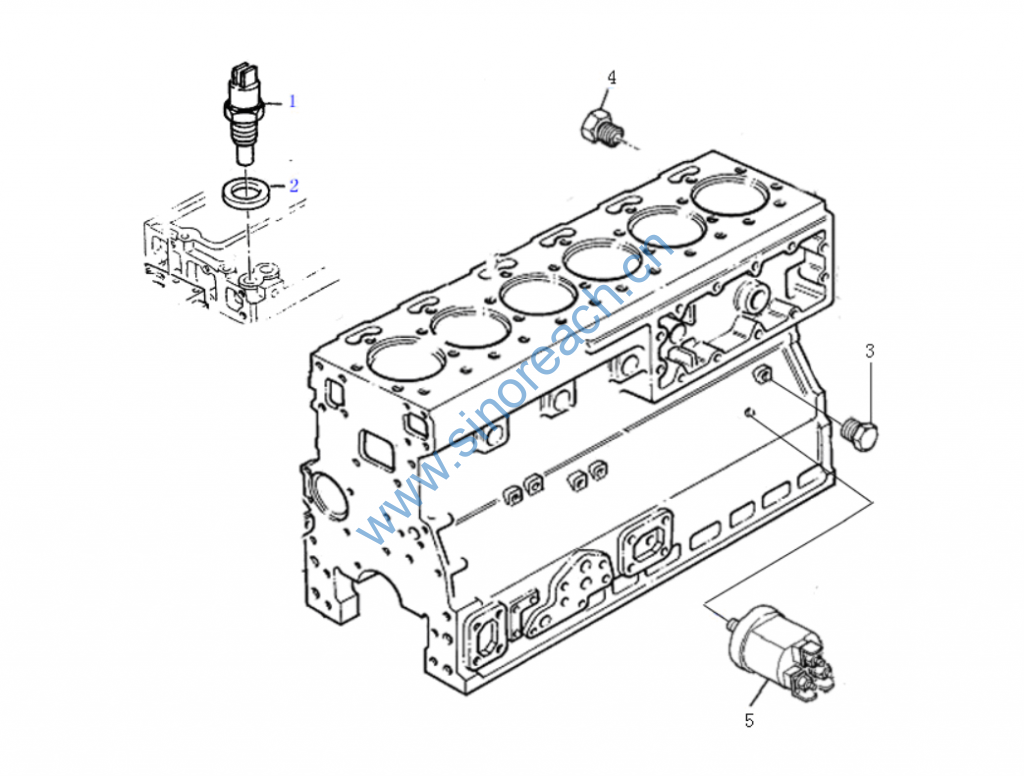 1
2
4
3
5
www.sinoreach.cn