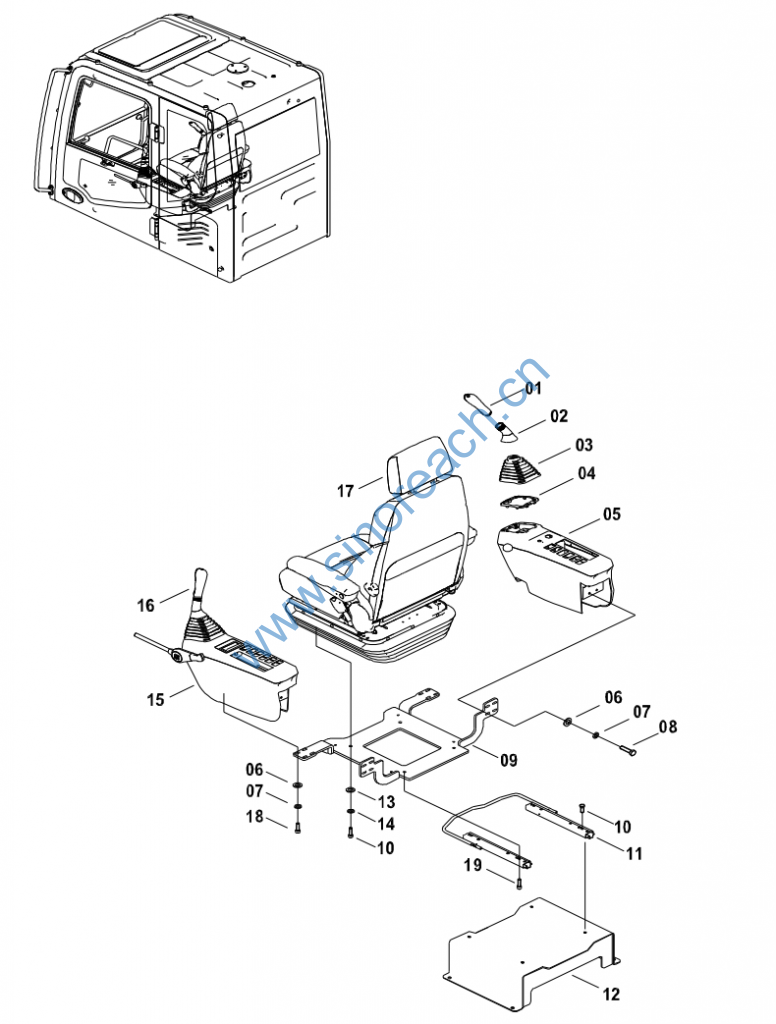 www.sinoreach.cn

01
02
03
04
05
17
16
15
06
07
08
09
06
07
18
13
14
10
10
11
19
12