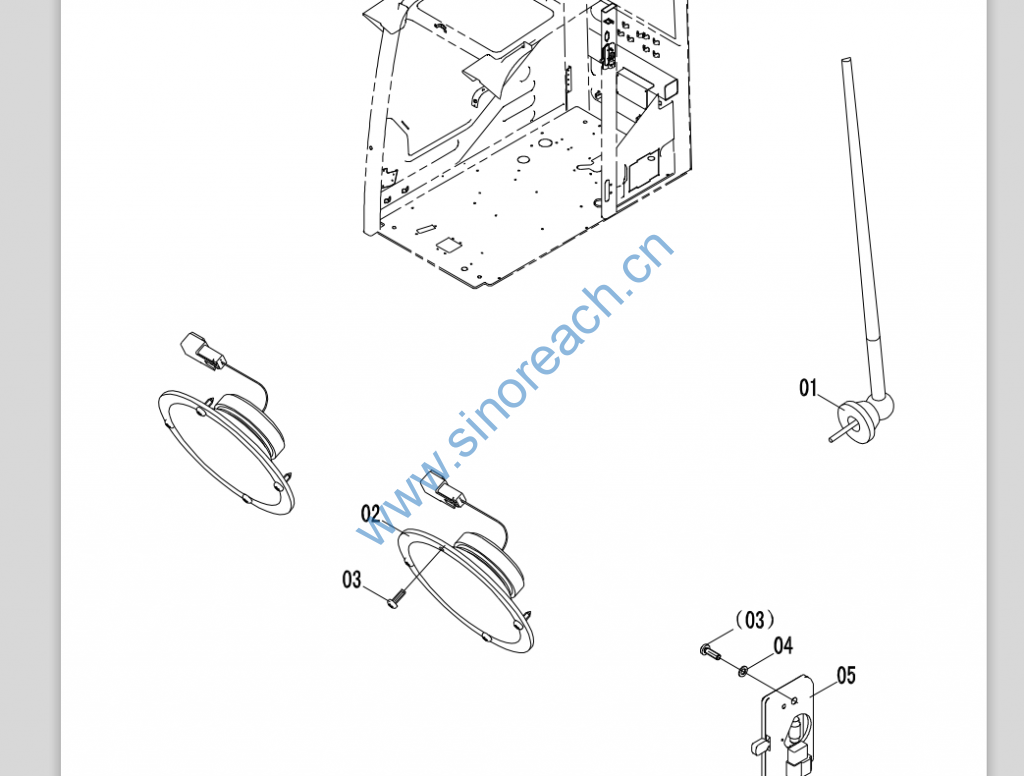 www.sinoreach.cn

01

02

03

(03)

04

05