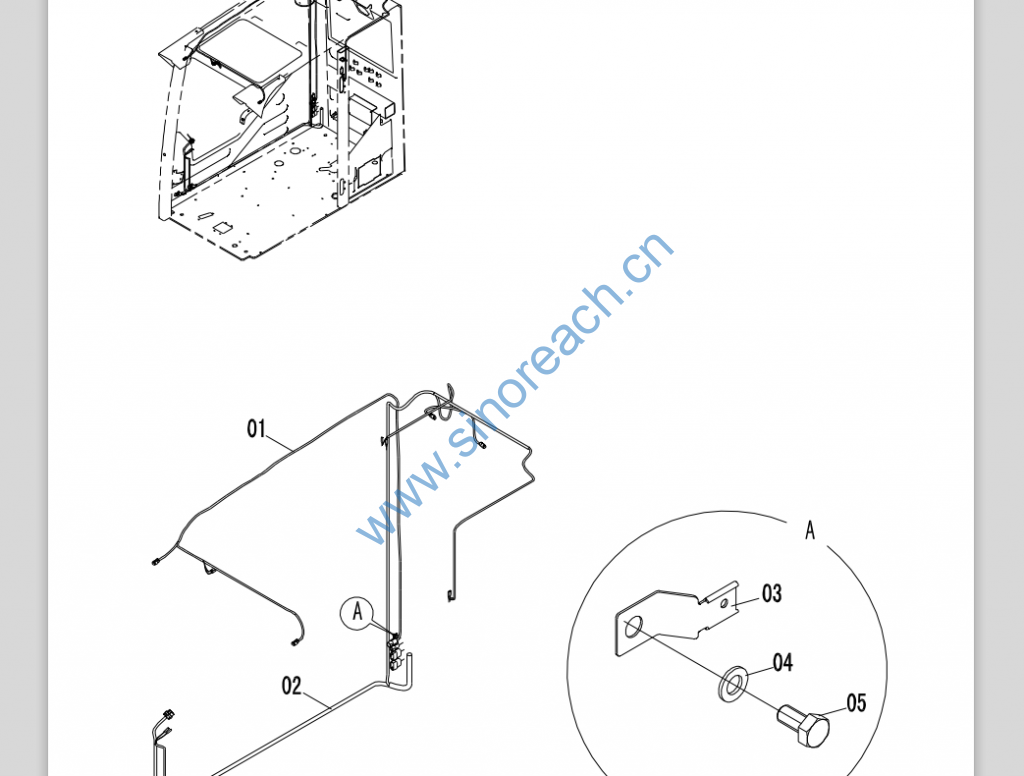 www.sinoreach.cn

01

A

02

A

03

04

05