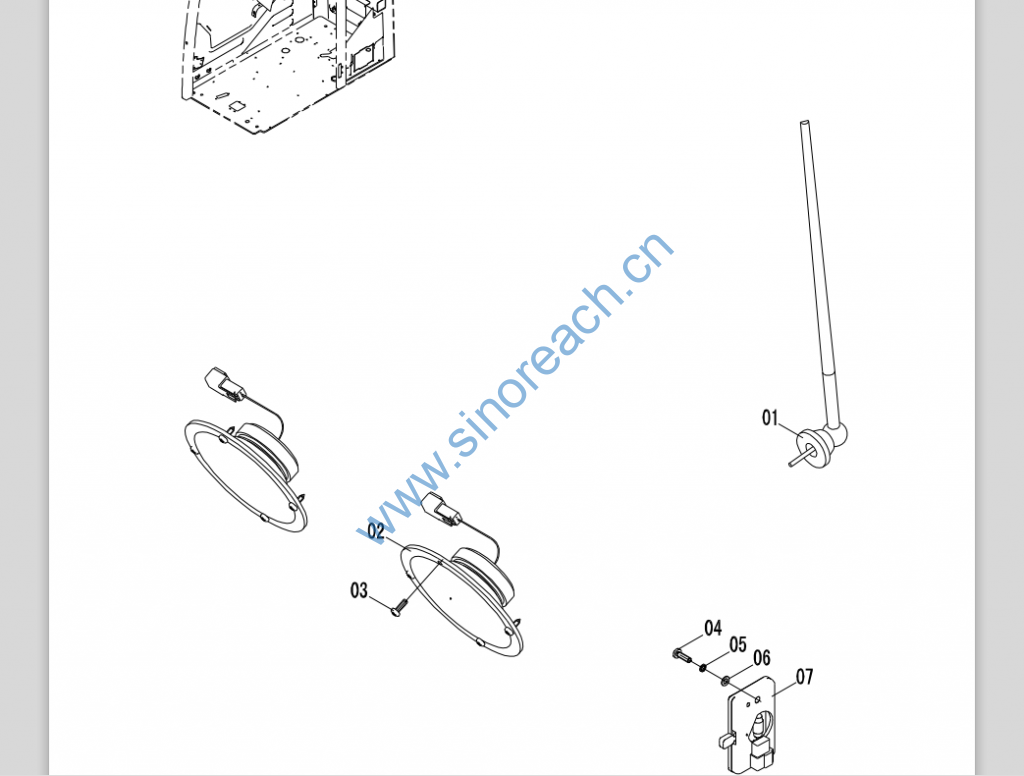 www.sinoreach.cn

01

02

03

04

05

06

07