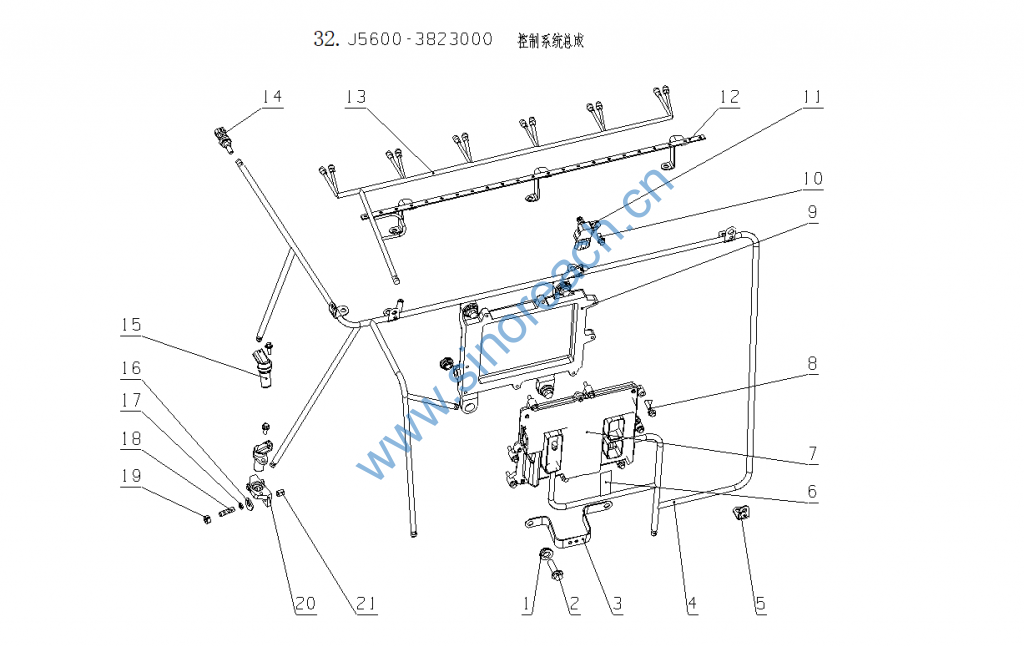 32. J5600-3823000 控制系统总成

14
13
12
11
10
9
15
16
17
18
19
8
7
6
20
21
1
2
3
4
5

www.sinoreach.cn