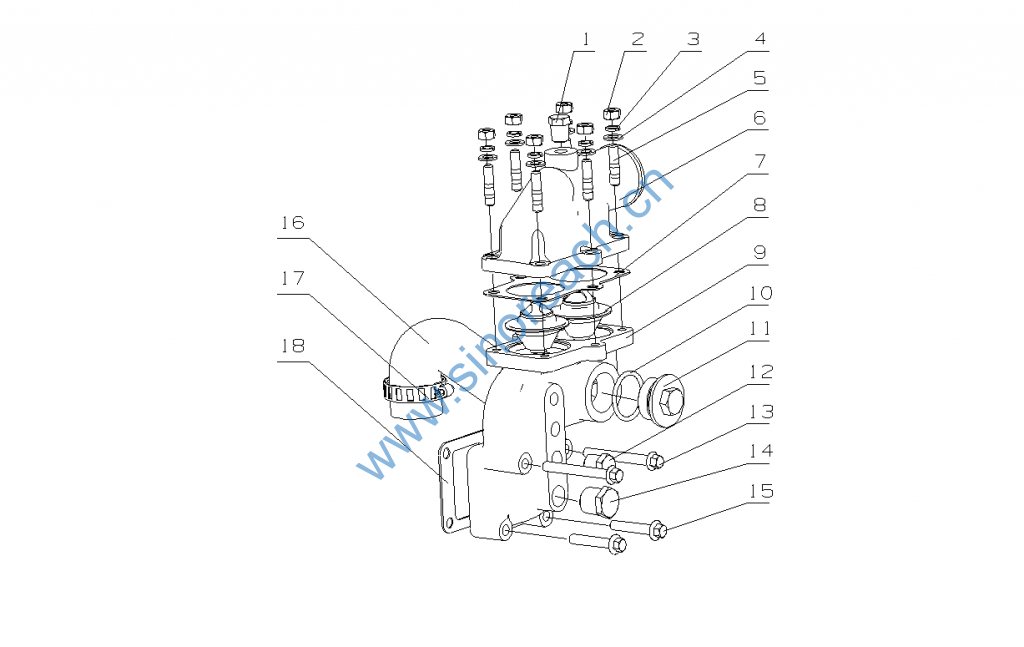 1
2
3
4
5
6
7
8
9
10
11
12
13
14
15
16
17
18
www.sinoreach.cn