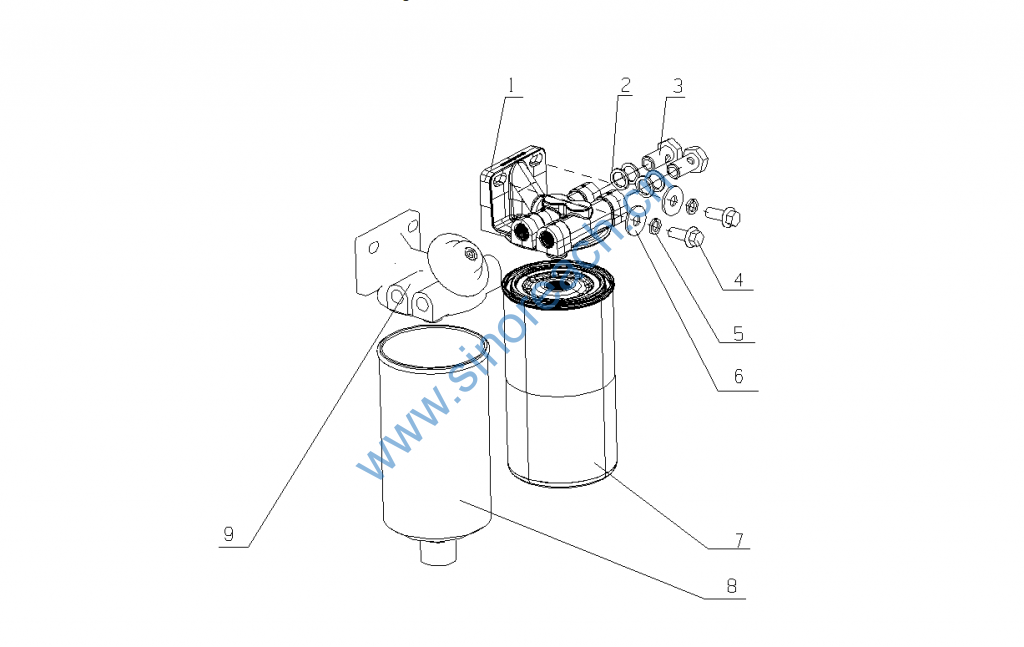 1
2
3
4
5
6
7
8
9
www.sinotech.com