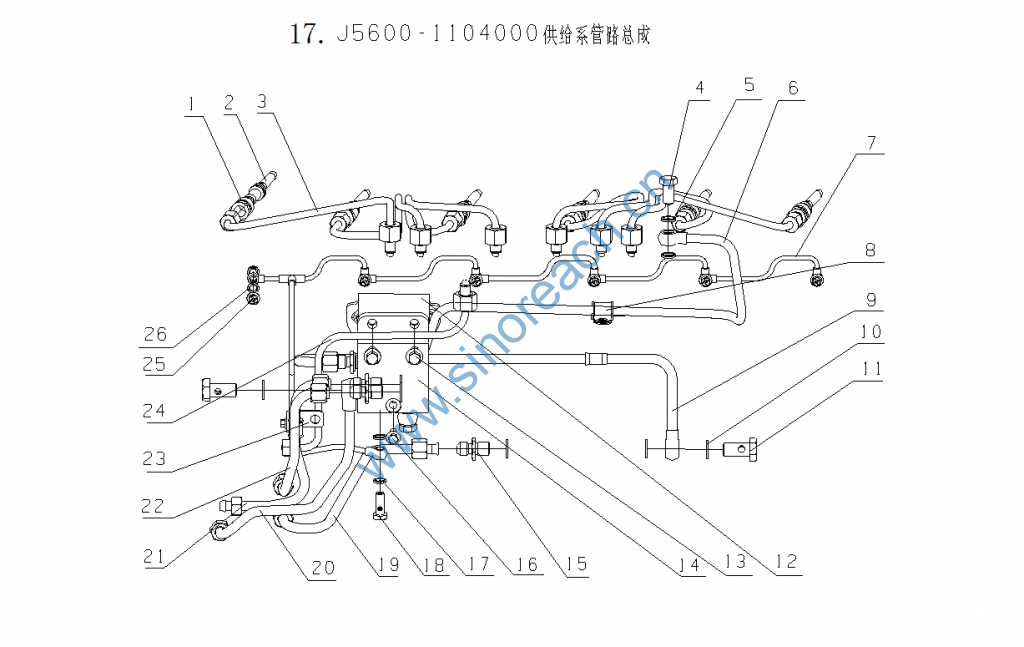 17. J5600-1104000供给系管路总成

1 2 3 4 5 6 7 8 9 10 11

26 25 24 23 22 21 20 19 18 17 16 15 14 13 12

www.sinoreach.cn