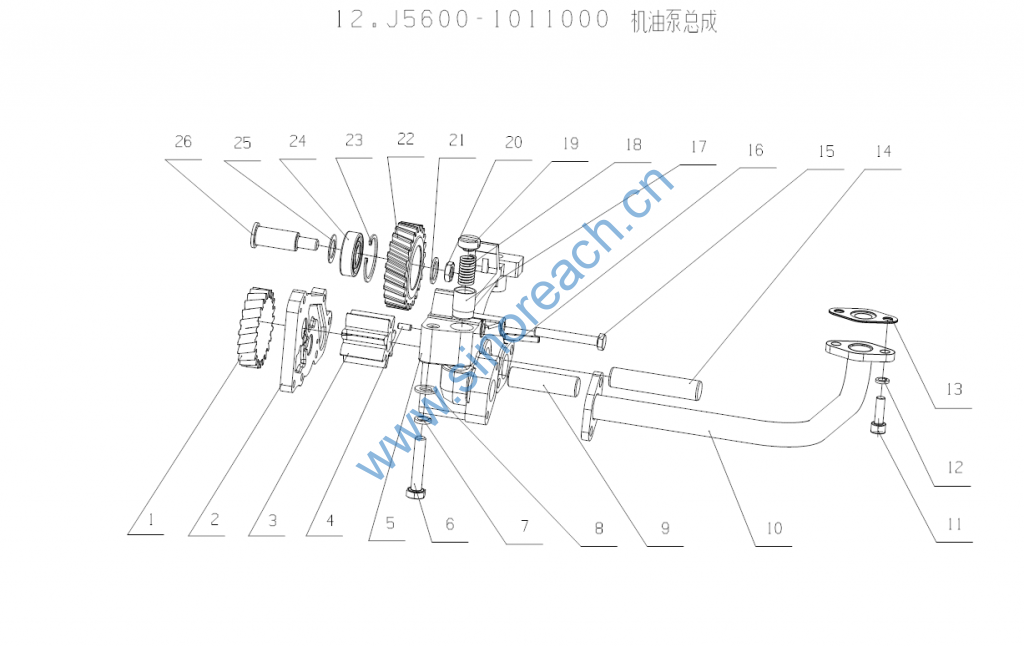 12. J5600-1011000 机油泵总成

26 25 24 23 22 21 20 19 18 17 16 15 14

www.sinoreach.cn

13

12

11

1 2 3 4 5 6 7 8 9 10