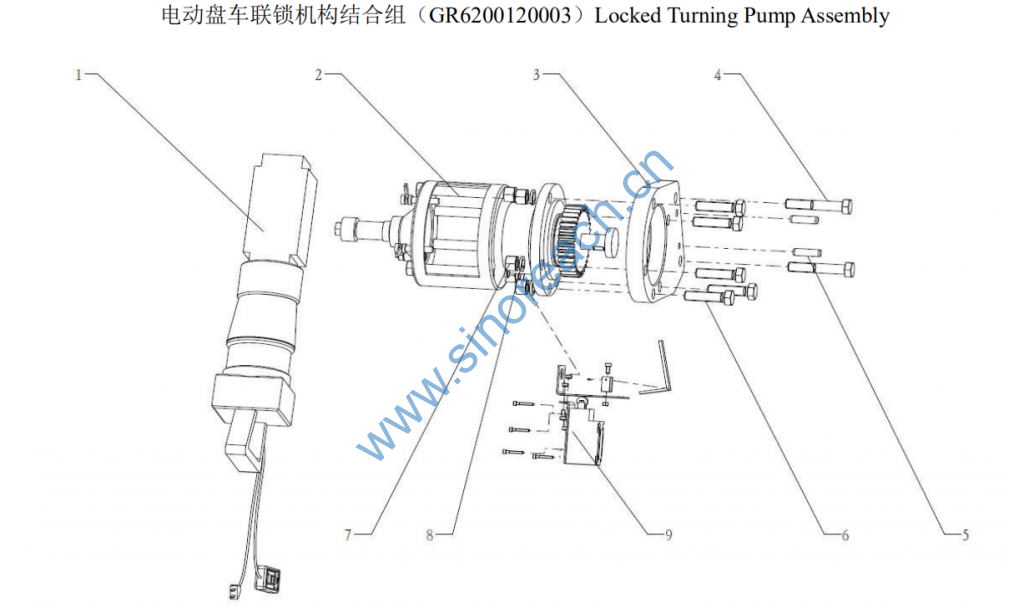 电动盘车联锁机构结合组（GR6200120003）Locked Turning Pump Assembly

1
2
3
4
www.sinoreach.cn
7
8
9
6
5