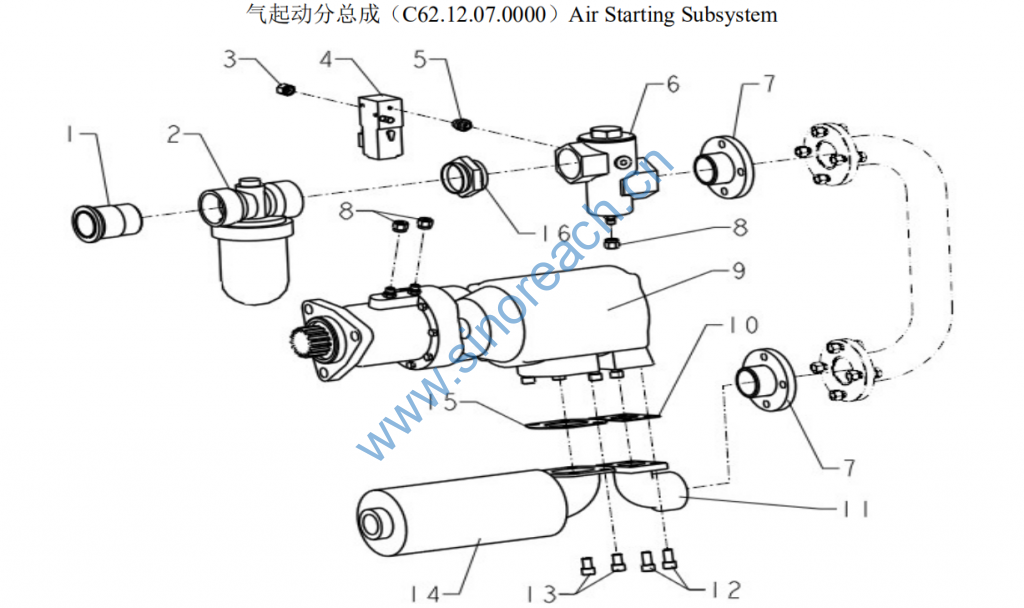 气起动分总成（C62.12.07.0000）Air Starting Subsystem

3
4
5
6
7
1
2
8
16
8
9
10
15
7
11
14
13
12

www.sinoreach.cn