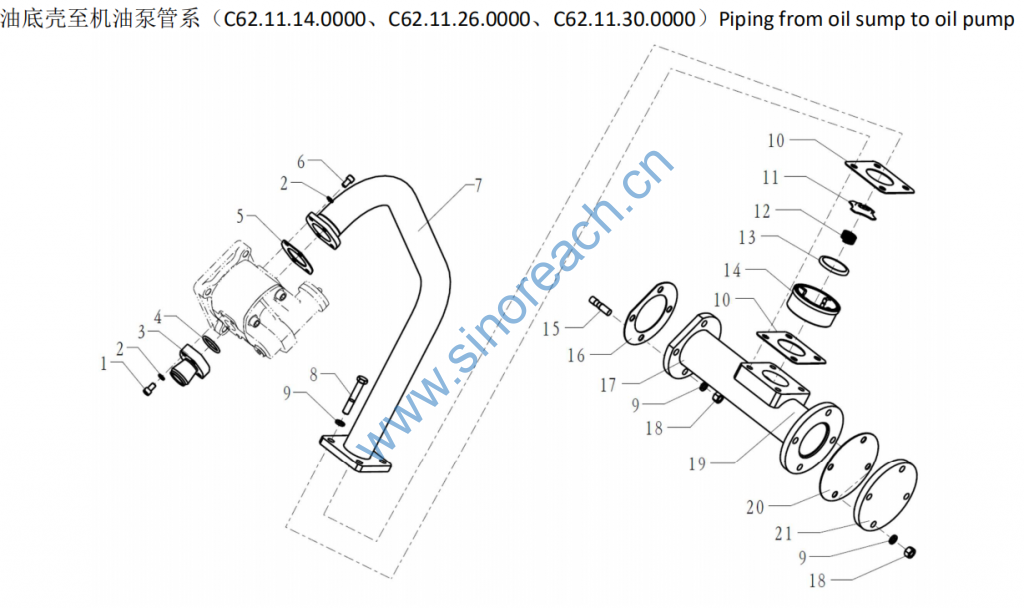 油底壳至机油泵管系（C62.11.14.0000、C62.11.26.0000、C62.11.30.0000）Piping from oil sump to oil pump

www.sinoreach.cn

6
2
5
7
4
3
2
1
8
9
10
11
12
13
14
10
15
16
17
9
18
19
20
21
9
18