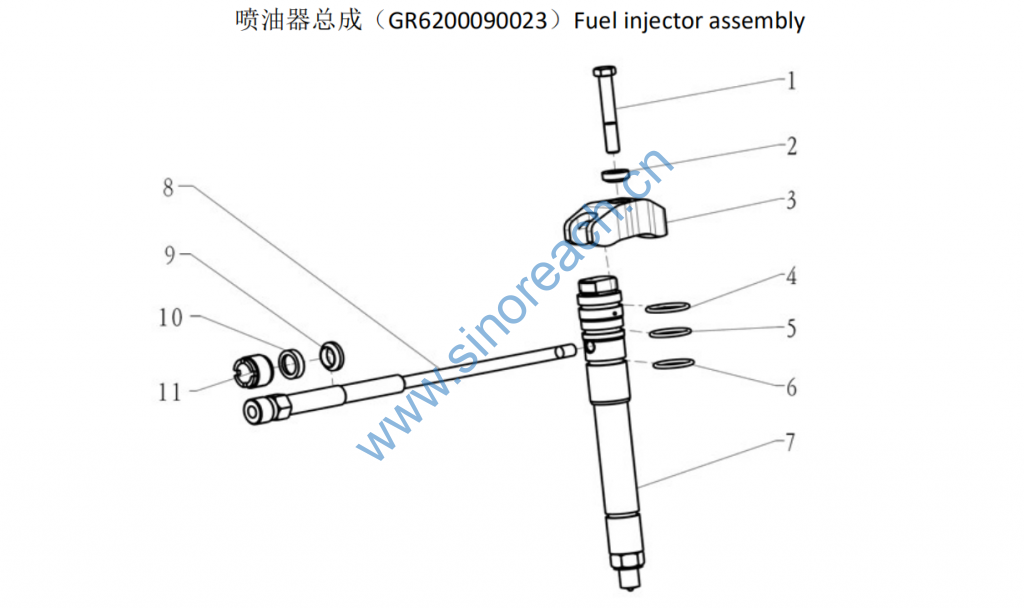 喷油器总成（GR6200090023）Fuel injector assembly

1
2
3
4
5
6
7
8
9
10
11

www.sinoreach.cn