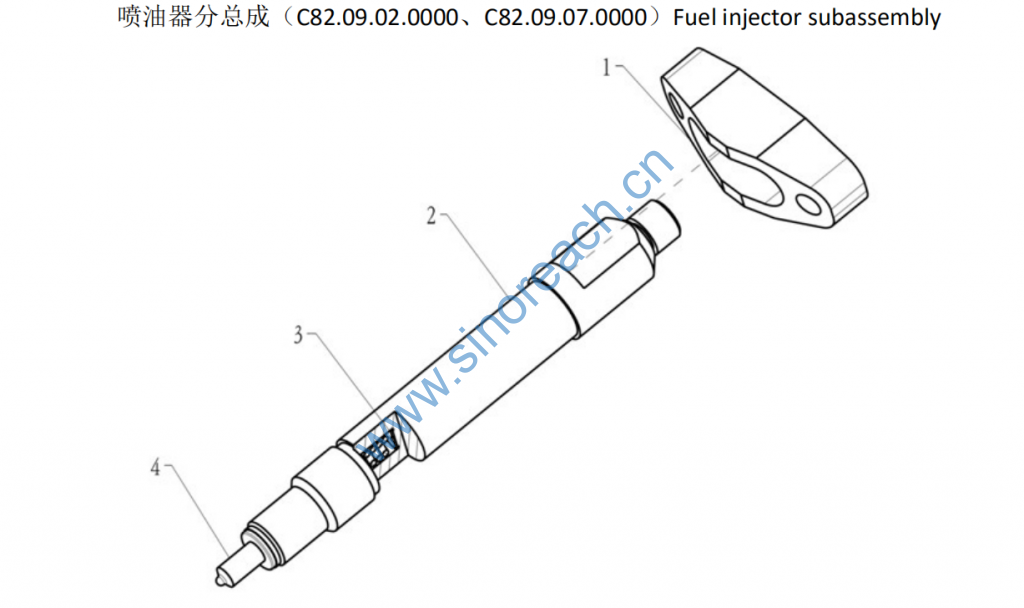 喷油器分总成（C82.09.02.0000、C82.09.07.0000）Fuel injector subassembly

1

2

3

4

www.sinoreach.cn