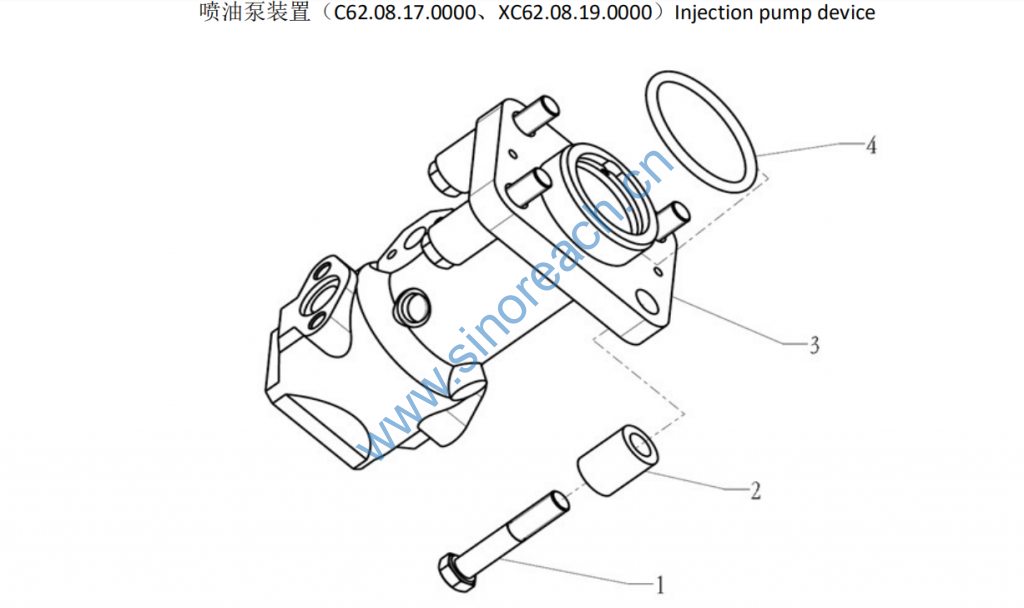 喷油泵装置（C62.08.17.0000、XC62.08.19.0000）Injection pump device

www.sinoreach.cn

4

3

2

1