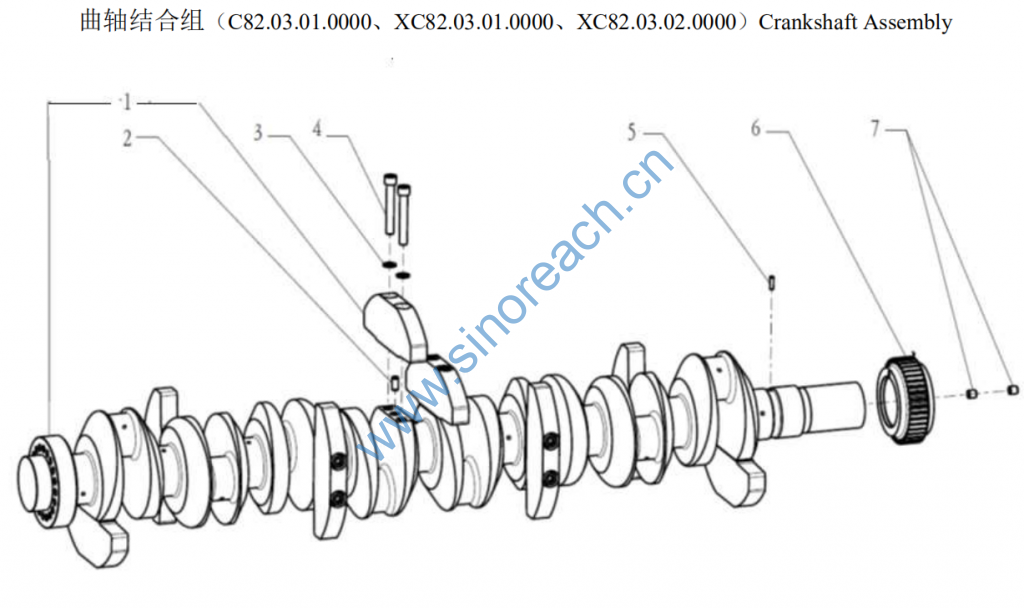 曲轴结合组（C82.03.01.0000、XC82.03.01.0000、XC82.03.02.0000）Crankshaft Assembly

1
2
3
4
5
6
7

www.sinoreach.cn