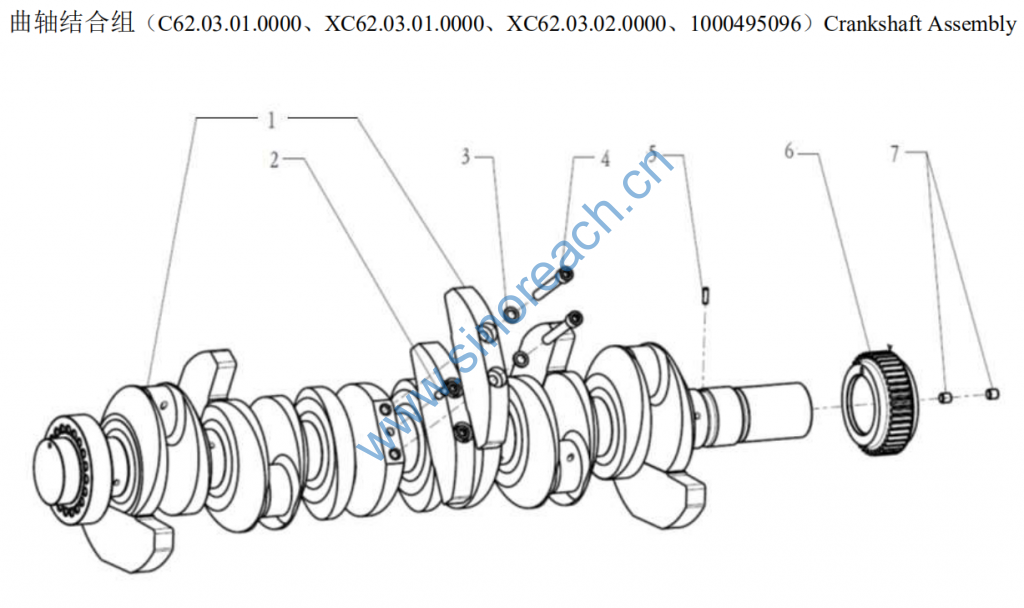 曲轴结合组（C62.03.01.0000、XC62.03.01.0000、XC62.03.02.0000、1000495096）Crankshaft Assembly

1
2
3
4
5
6
7

www.sinoreach.cn