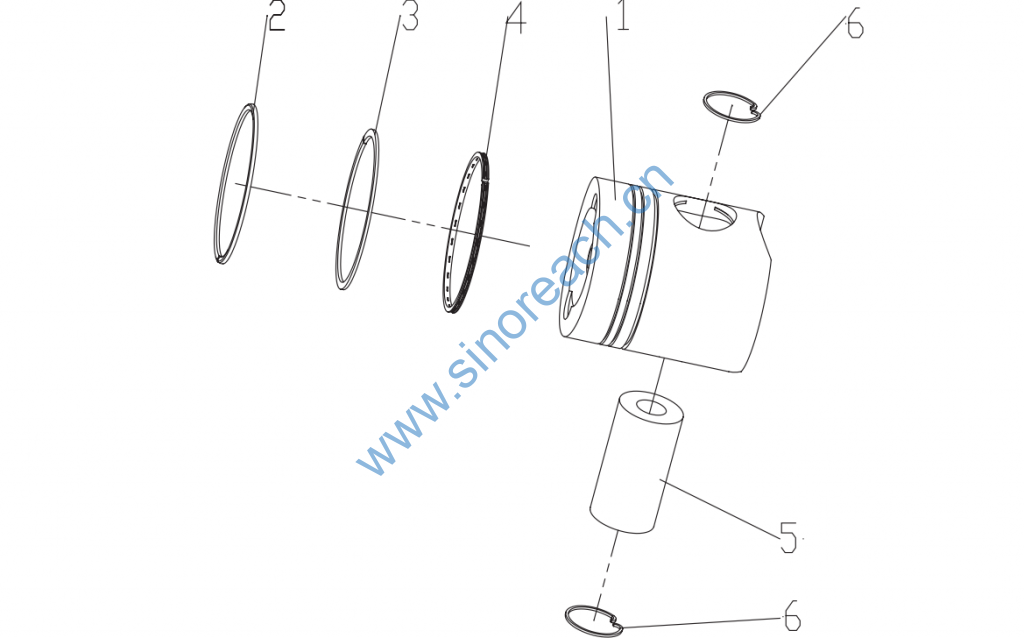 2
3
4
1
6
www.sinoreach.cn
5
6