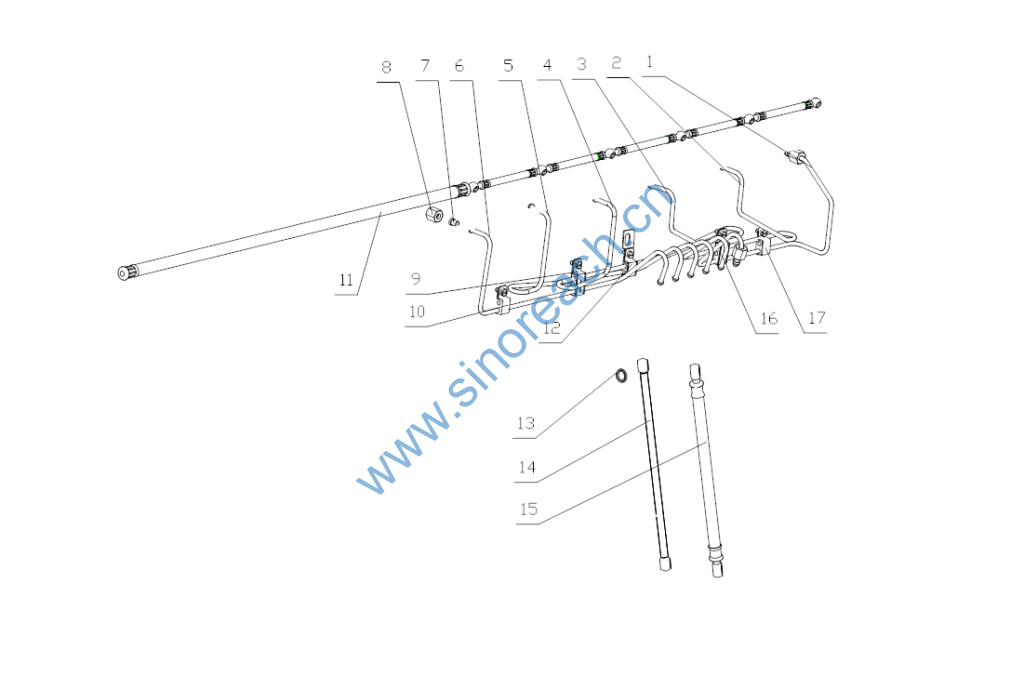 8 7 6 5 4 3 2 1

11

9

10

12

16

17

13

14

15

www.sinoreach.cn