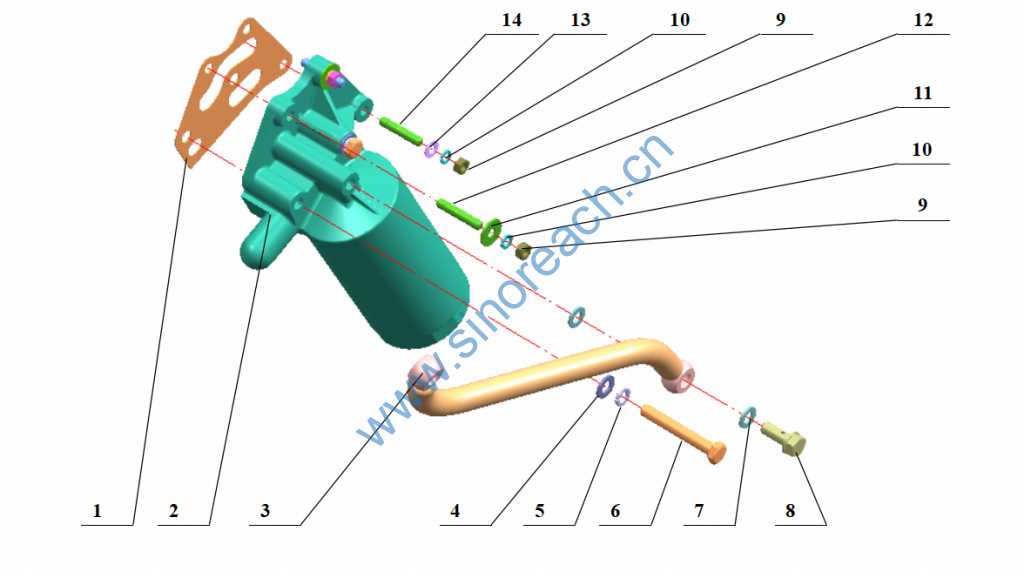 14
13
10
9
12
11
10
9
www.sinoreach.cn
1
2
3
4
5
6
7
8