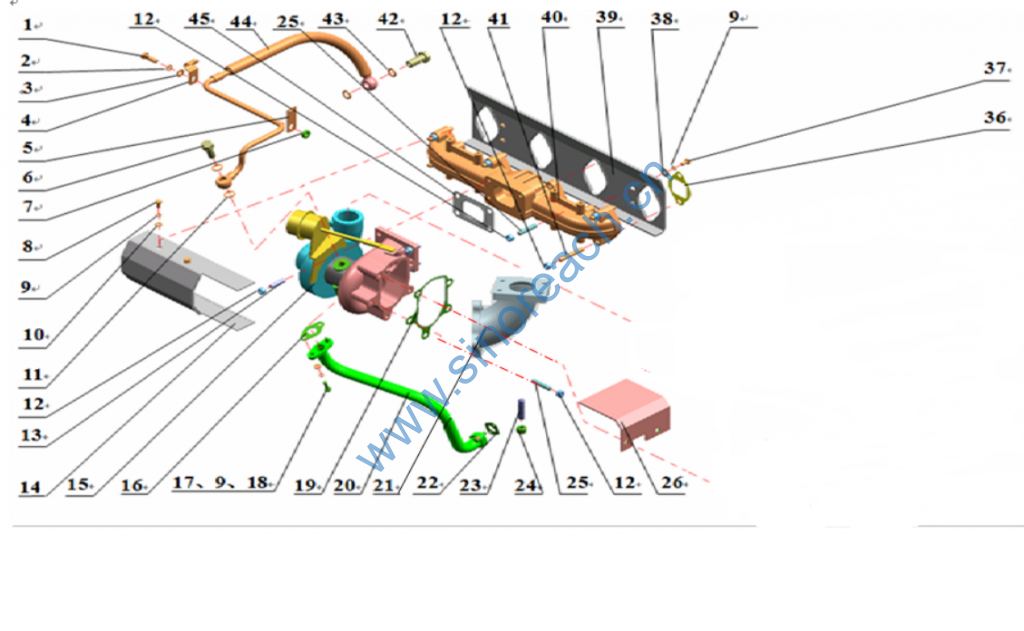 1
2
3
4
5
6
7
8
9
10
11
12
13
14
15
16
17、9、18
19
20
21
22
23
24
25
12
26
12
45
44
25
43
42
12
41
40
39
38
9
37
36
www.sinoreach.cn