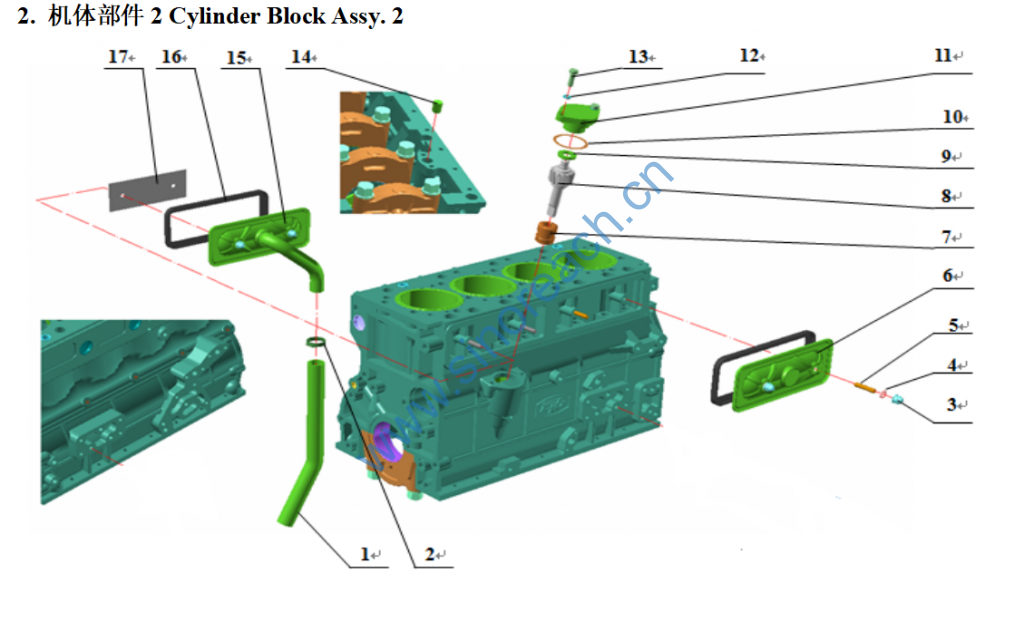 2. 机体部件 2 Cylinder Block Assy. 2

17

16

15

14

13

12

11

10

9

8

7

6

5

4

3

1

2

www.sinotech.cn