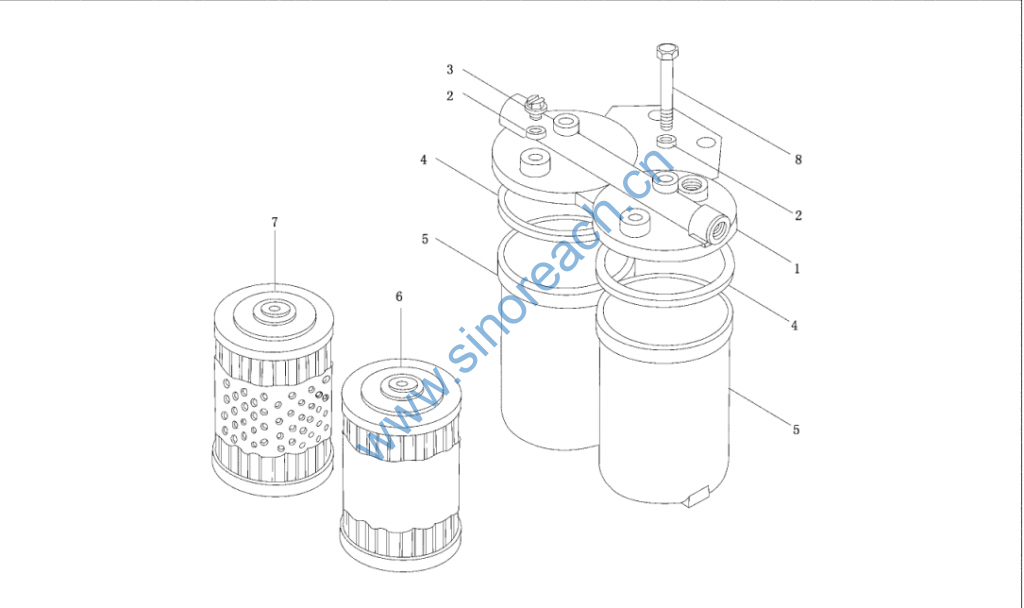 3
2
4
5
7
6
8
2
1
4
5
www.sinoreach.cn