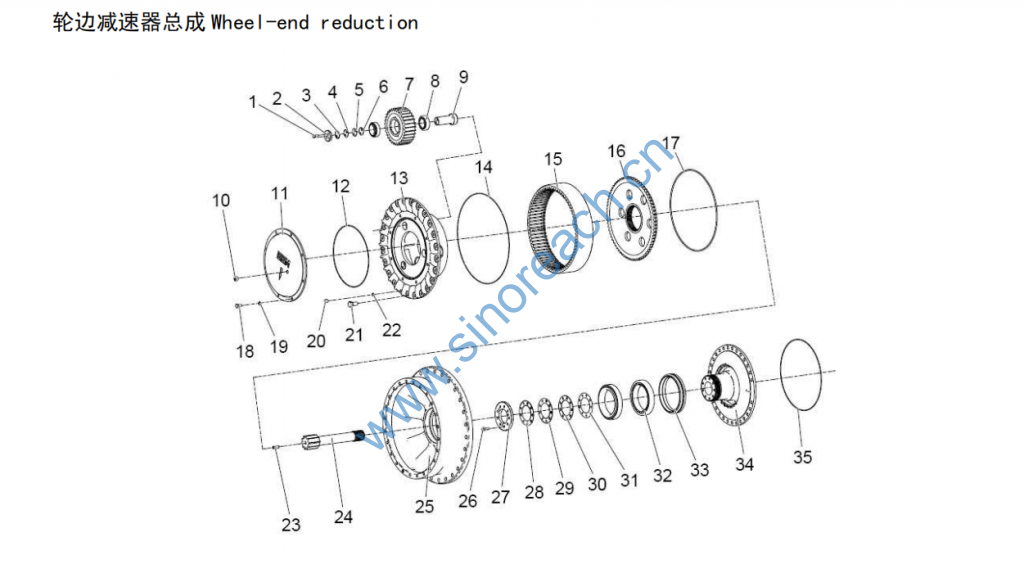 轮边减速器总成 Wheel-end reduction

1 2 3 4 5 6 7 8 9

10 11 12 13 14 15 16 17

18 19 20 21 22

23 24 25 26 27 28 29 30 31 32 33 34 35

www.sinoreach.cn