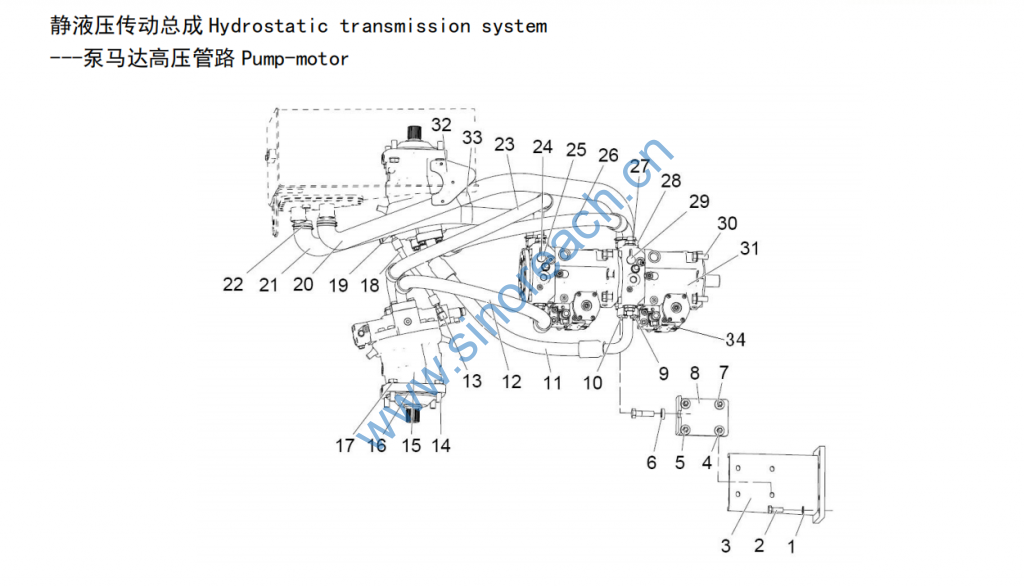 静液压传动总成 Hydrostatic transmission system
---泵马达高压管路 Pump-motor

32 33 23 24 25 26 27 28 29 30 31
22 21 20 19 18
34
13 12 11 10 9 8 7
17 16 15 14 6 5 4
3 2 1

www.sinoreach.cn