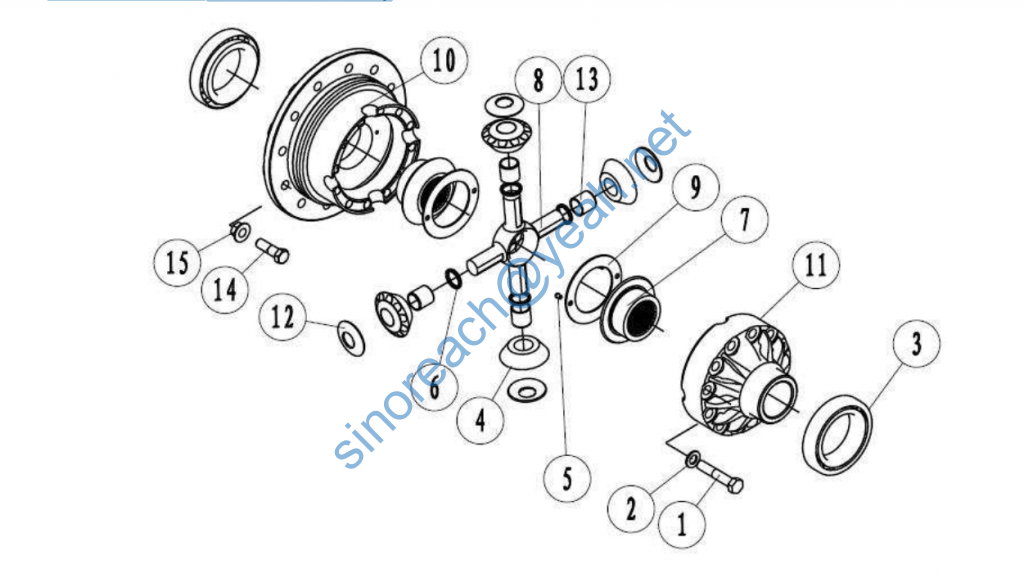 10
8
13
9
7
11
3
15
14
12
6
4
5
2
1
sinoreach@yeah.net