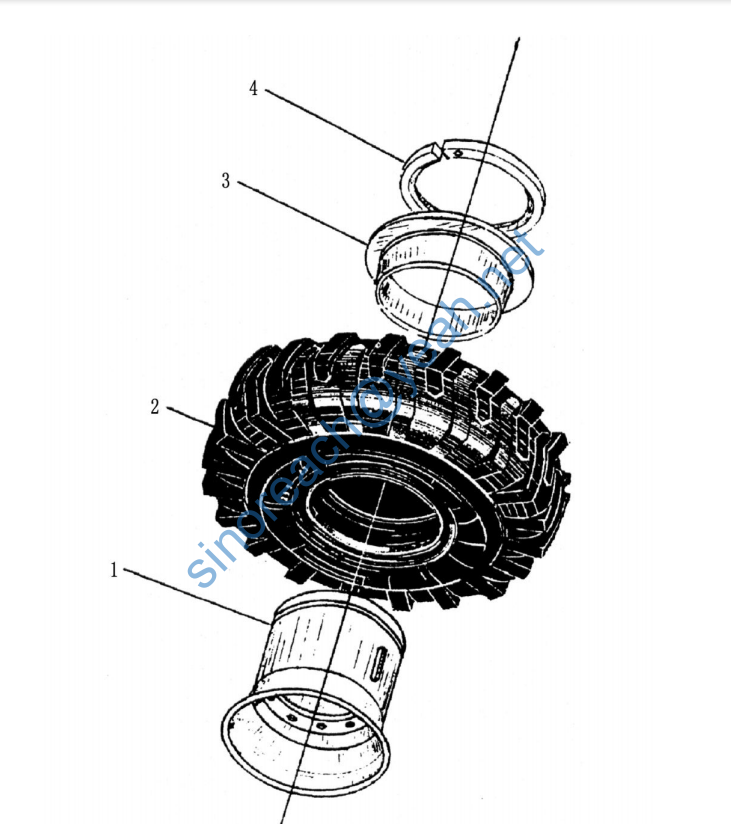 4
3
2
1
sinoreach@yeah.net